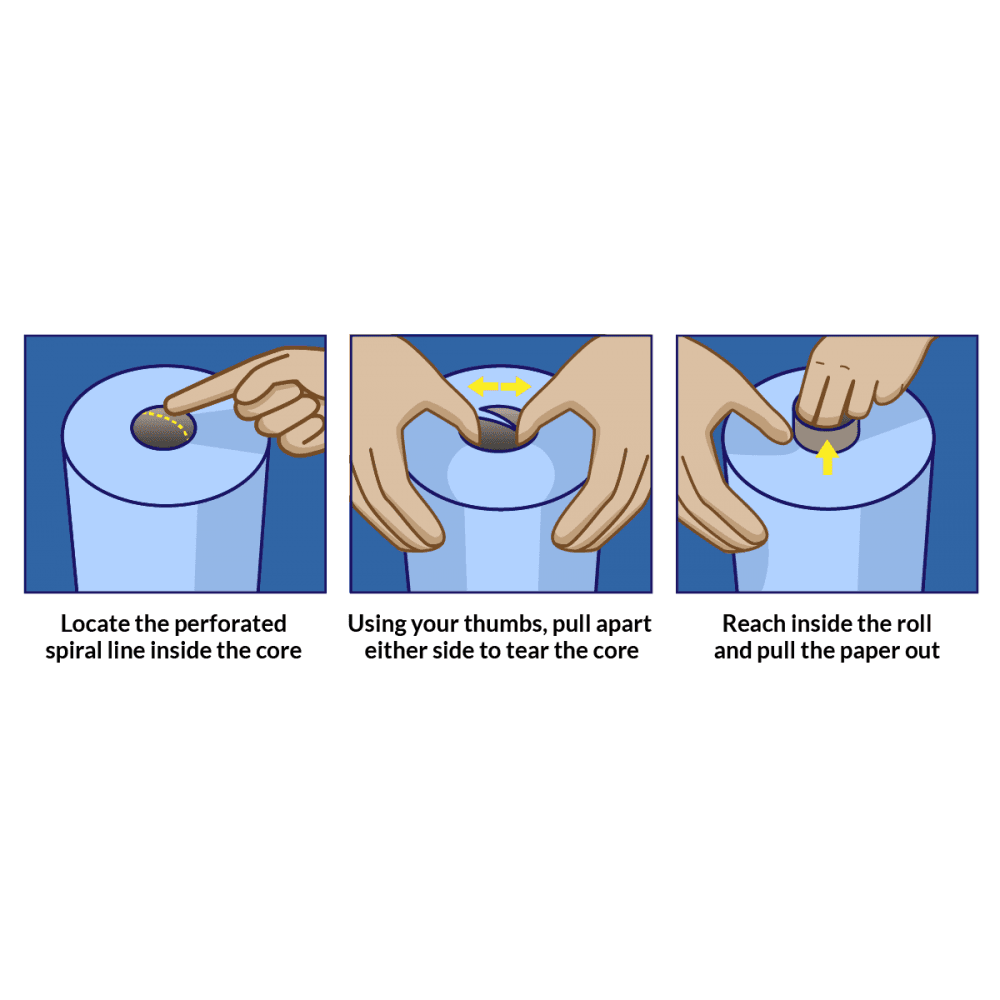 Locate the perforated spiral line inside the core

Using your thumbs, pull apart either side to tear the core

Reach inside the roll and pull the paper out